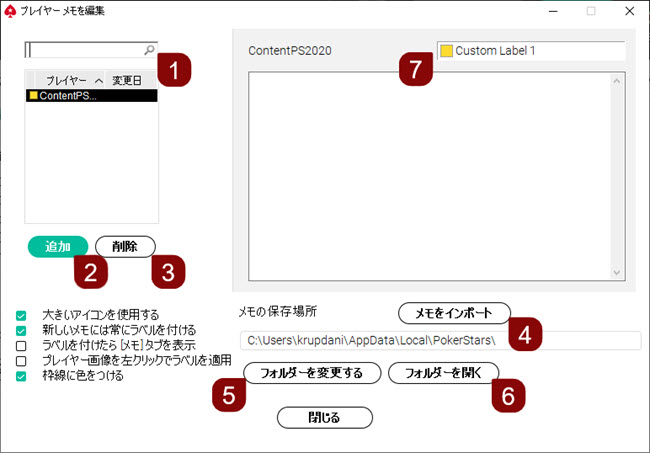 プレイヤー メモを編集

1

プレイヤー 変更日
ContentPS...

追加 削除

2 3

ContentPS2020 Custom Label 1

7

大きいアイコンを使用する
新しいメモには常にラベルを付ける
ラベルを付けたら [メモ] タブを表示
プレイヤー画像を左クリックでラベルを適用
枠線に色をつける

メモの保存場所 メモをインポート

4

C:\Users\krupdani\AppData\Local\PokerStars\

フォルダーを変更する フォルダーを開く

5 6

閉じる